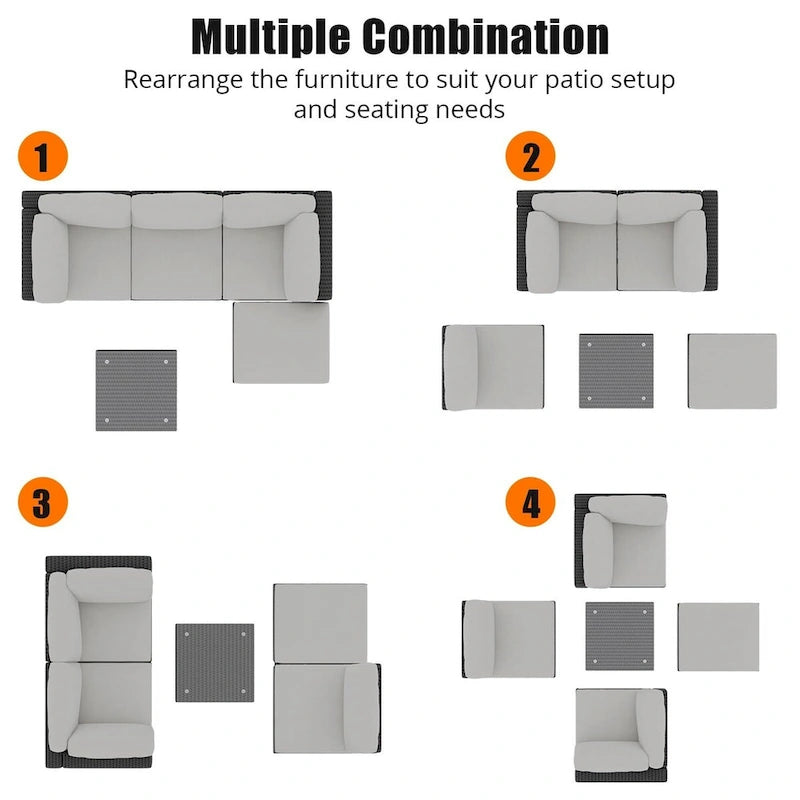 Multiple Combination

Rearrange the furniture to suit your patio setup and seating needs

1

2

3

4